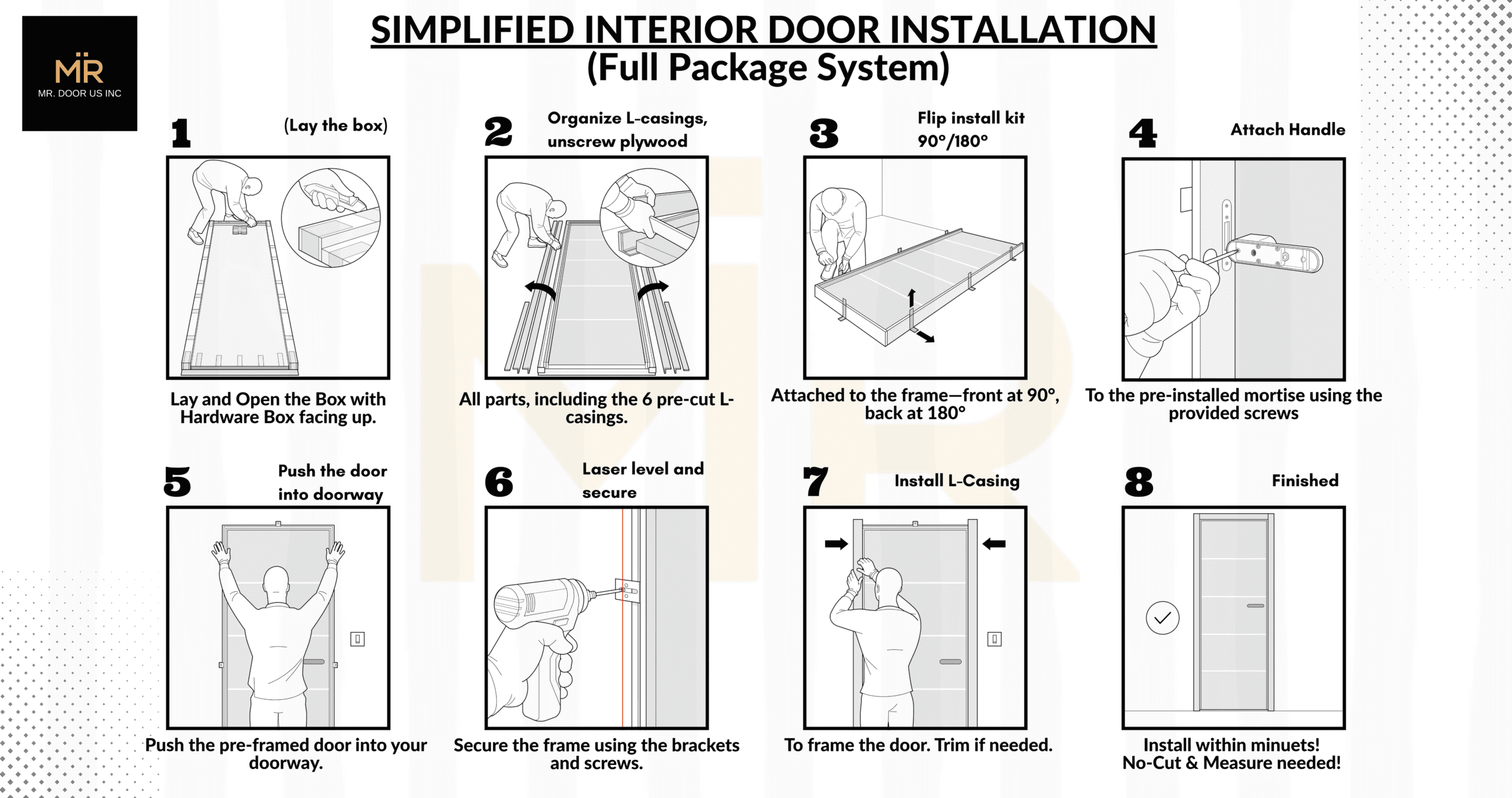 MR
MR. DOOR US INC

SIMPLIFIED INTERIOR DOOR INSTALLATION
(Full Package System)

1 (Lay the box)

Lay and Open the Box with Hardware Box facing up.

2 Organize L-casings, unscrew plywood

All parts, including the 6 pre-cut L-casings.

3 Flip install kit 90°/180°

Attached to the frame—front at 90°, back at 180°

4 Attach Handle

To the pre-installed mortise using the provided screws

5 Push the door into doorway

Push the pre-framed door into your doorway.

6 Laser level and secure

Secure the frame using the brackets and screws.

7 Install L-Casing

To frame the door. Trim if needed.

8 Finished

Install within minuets!
No-Cut & Measure needed!