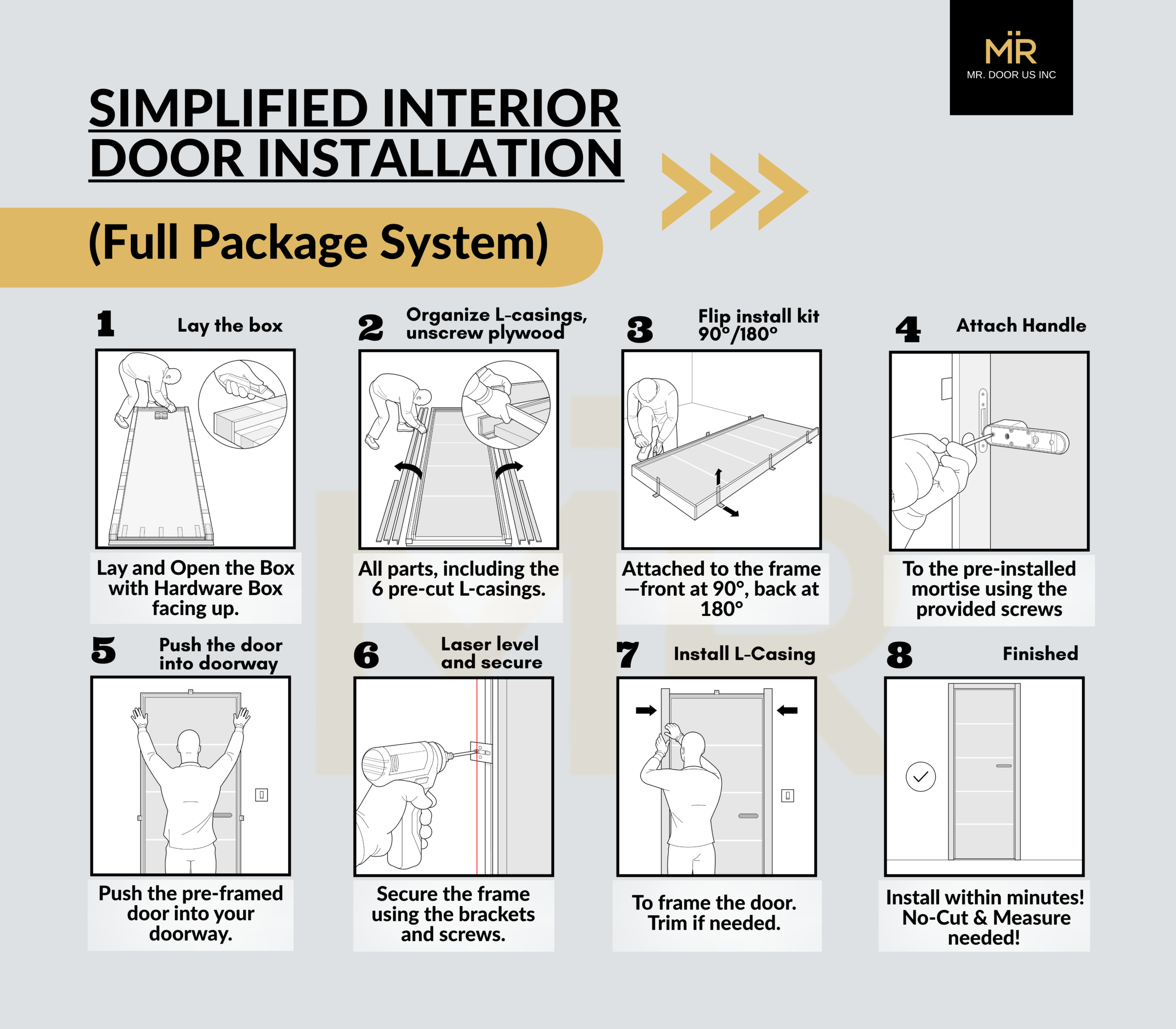 MR
MR. DOOR US INC

SIMPLIFIED INTERIOR DOOR INSTALLATION

(Full Package System)

1 Lay the box

Lay and Open the Box with Hardware Box facing up.

2 Organize L-casings, unscrew plywood

All parts, including the 6 pre-cut L-casings.

3 Flip install kit 90°/180°

Attached to the frame —front at 90°, back at 180°

4 Attach Handle

To the pre-installed mortise using the provided screws

5 Push the door into doorway

Push the pre-framed door into your doorway.

6 Laser level and secure

Secure the frame using the brackets and screws.

7 Install L-Casing

To frame the door. Trim if needed.

8 Finished

Install within minutes! No-Cut & Measure needed!