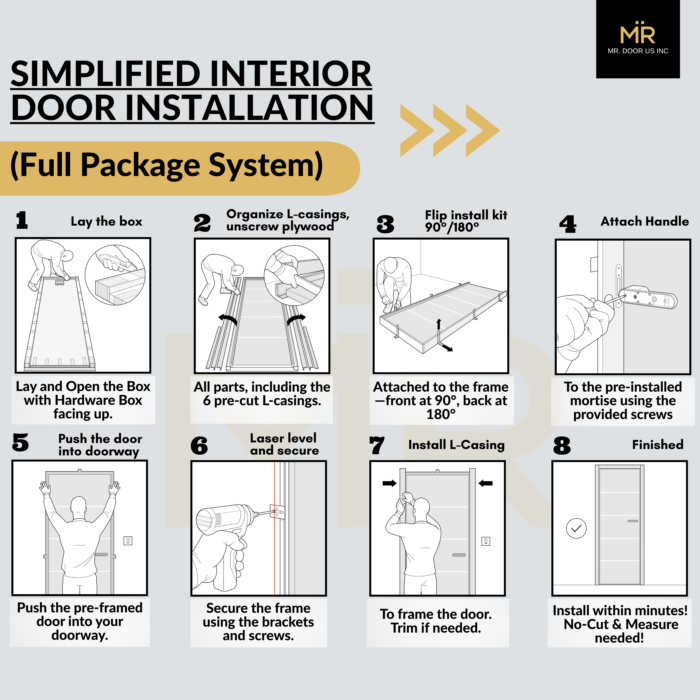 MR
MR. DOOR US INC

SIMPLIFIED INTERIOR DOOR INSTALLATION

(Full Package System)

1 Lay the box

Lay and Open the Box with Hardware Box facing up.

2 Organize L-casings, unscrew plywood

All parts, including the 6 pre-cut L-casings.

3 Flip install kit 90°/180°

Attached to the frame —front at 90°, back at 180°

4 Attach Handle

To the pre-installed mortise using the provided screws

5 Push the door into doorway

Push the pre-framed door into your doorway.

6 Laser level and secure

Secure the frame using the brackets and screws.

7 Install L-Casing

To frame the door. Trim if needed.

8 Finished

Install within minutes! No-Cut & Measure needed!